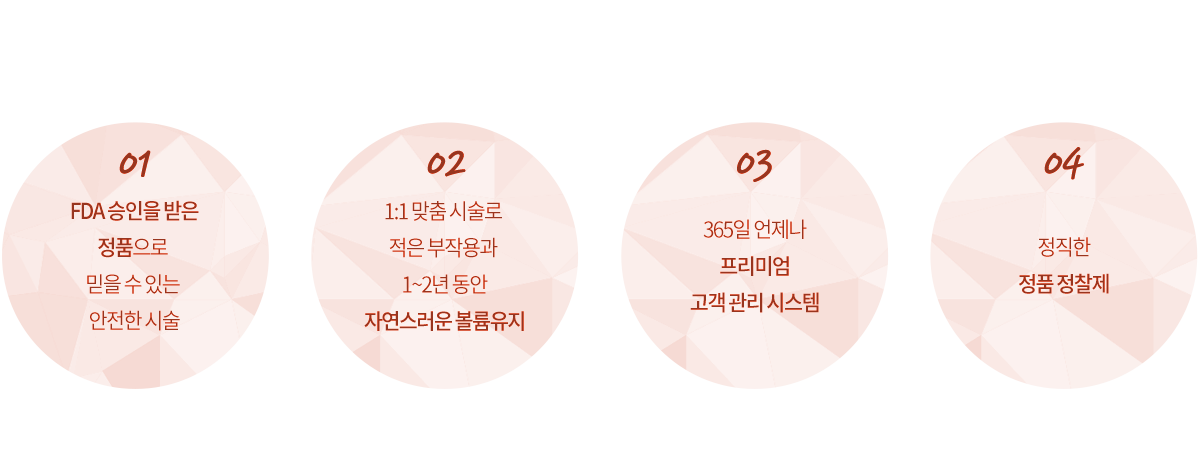 01

FDA 승인을 받은
정품으로
믿을 수 있는
안전한 시술

02

1:1 맞춤 시술로
적은 부작용과
1~2년 동안
자연스러운 볼륨유지

03

365일 언제나
프리미엄
고객 관리 시스템

04

정직한
정품 정찰제